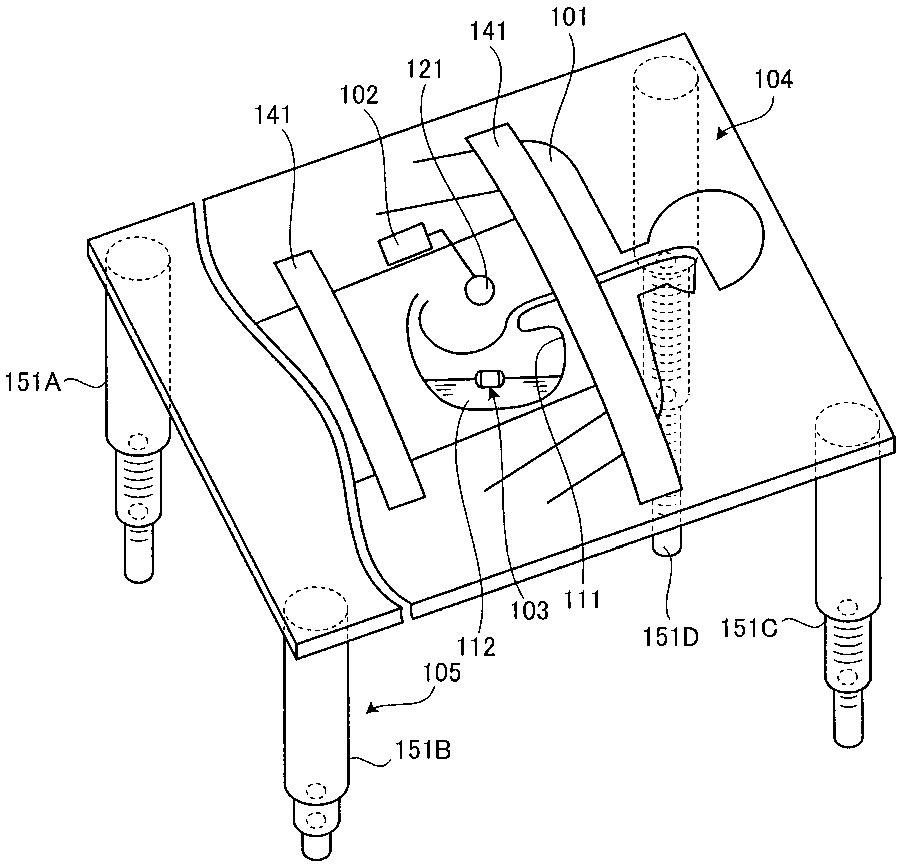 141
101
121
102
104
141
151A
103
111
112
151D
151C
105
151B